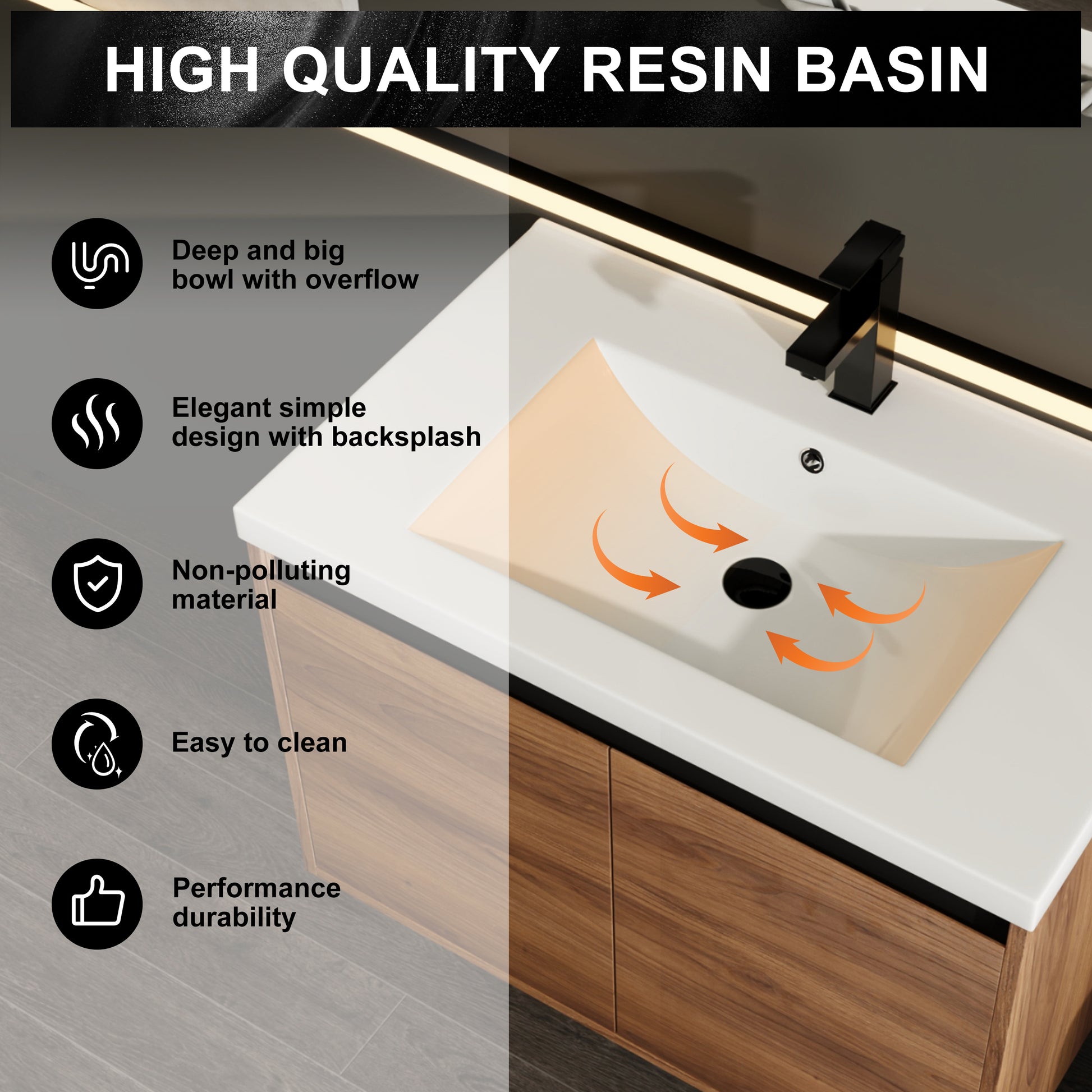 HIGH QUALITY RESIN BASIN

Deep and big bowl with overflow

Elegant simple design with backsplash

Non-polluting material

Easy to clean

Performance durability