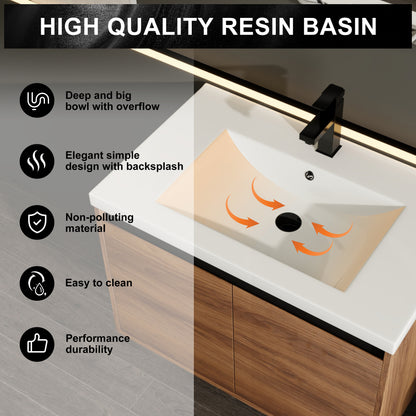 HIGH QUALITY RESIN BASIN

Deep and big bowl with overflow

Elegant simple design with backsplash

Non-polluting material

Easy to clean

Performance durability