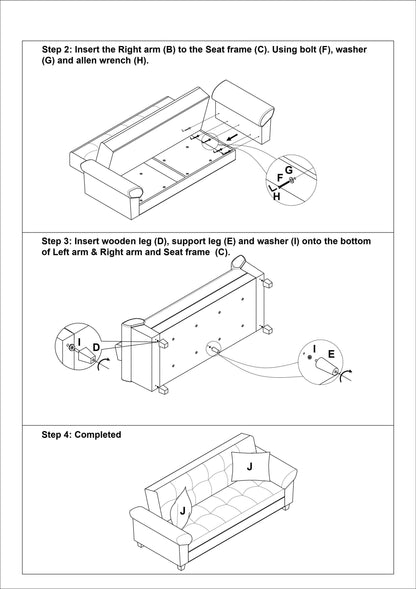 Step 2: Insert the Right arm (B) to the Seat frame (C). Using bolt (F), washer (G) and allen wrench (H).

G
F
H

Step 3: Insert wooden leg (D), support leg (E) and washer (I) onto the bottom of Left arm & Right arm and Seat frame (C).

I
D
I
E

Step 4: Completed

J
J