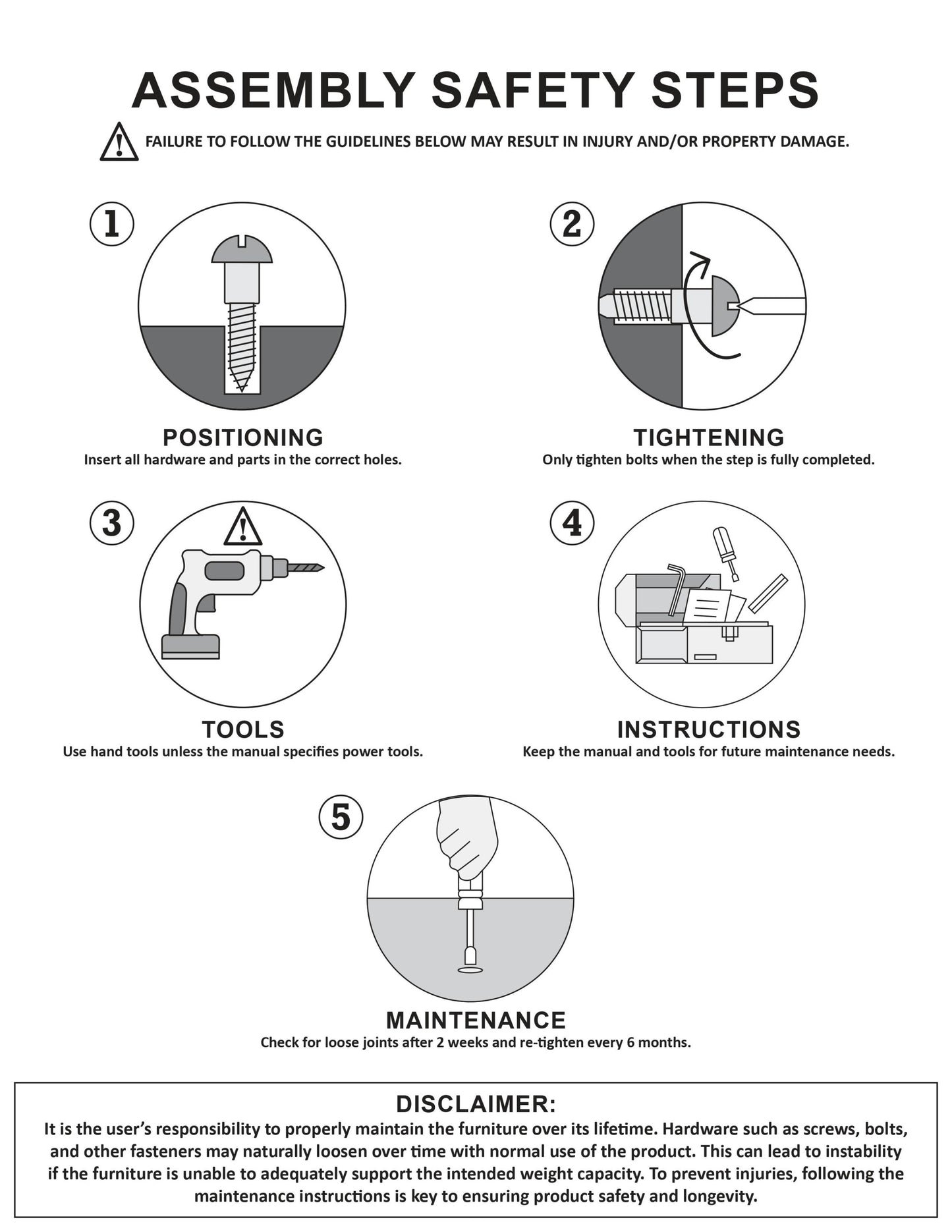 ASSEMBLY SAFETY STEPS

FAILURE TO FOLLOW THE GUIDELINES BELOW MAY RESULT IN INJURY AND/OR PROPERTY DAMAGE.

1

POSITIONING
Insert all hardware and parts in the correct holes.

2

TIGHTENING
Only tighten bolts when the step is fully completed.

3

TOOLS
Use hand tools unless the manual specifies power tools.

4

INSTRUCTIONS
Keep the manual and tools for future maintenance needs.

5

MAINTENANCE
Check for loose joints after 2 weeks and re-tighten every 6 months.

DISCLAIMER:
It is the user's responsibility to properly maintain the furniture over its lifetime. Hardware such as screws, bolts, and other fasteners may naturally loosen over time with normal use of the product. This can lead to instability if the furniture is unable to adequately support the intended weight capacity. To prevent injuries, following the maintenance instructions is key to ensuring product safety and longevity.