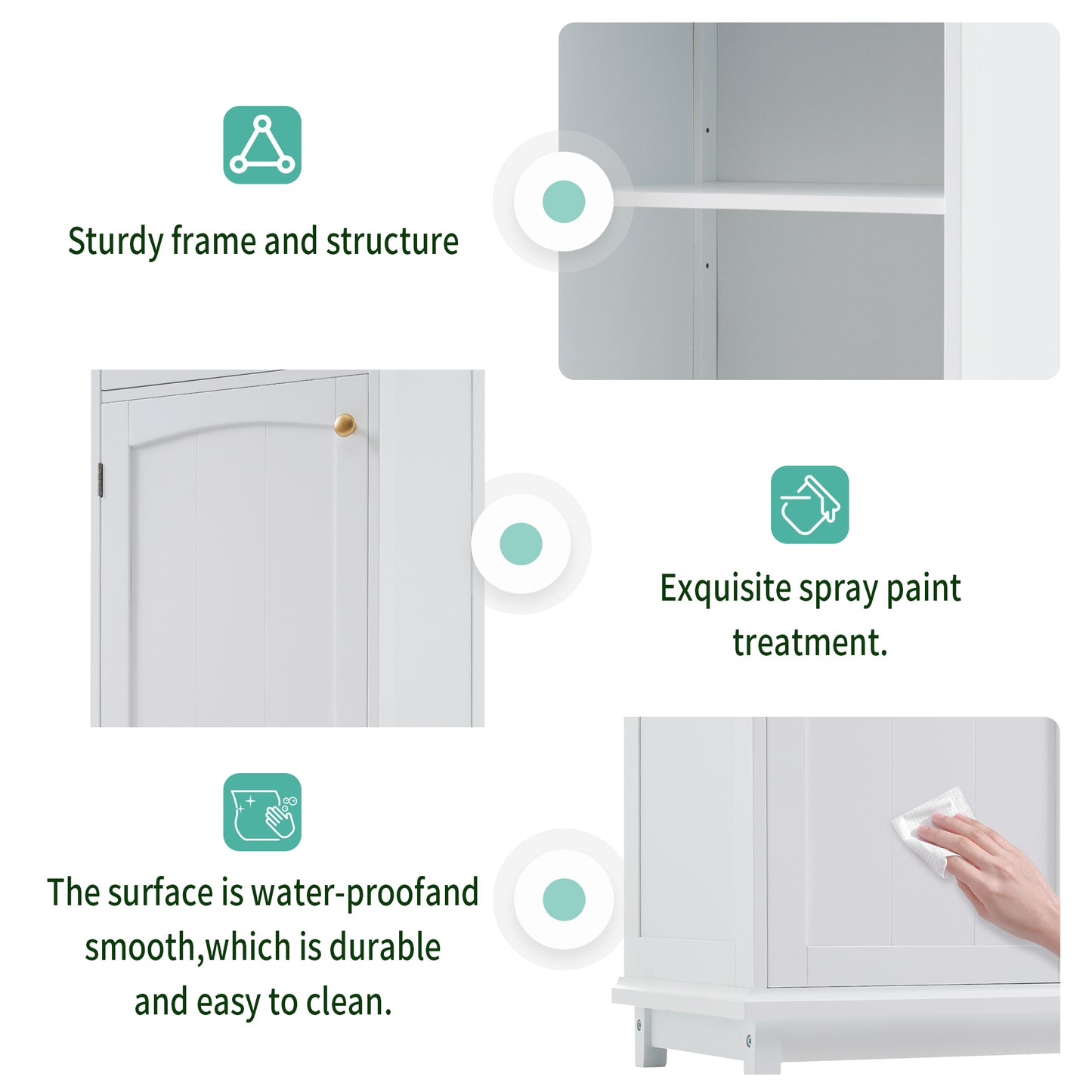 Sturdy frame and structure

Exquisite spray paint treatment.

The surface is water-proofand smooth,which is durable and easy to clean.