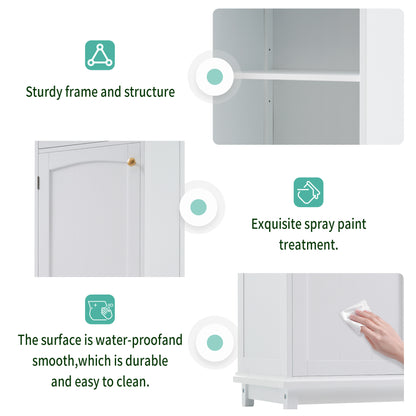 Sturdy frame and structure

Exquisite spray paint treatment.

The surface is water-proofand smooth,which is durable and easy to clean.